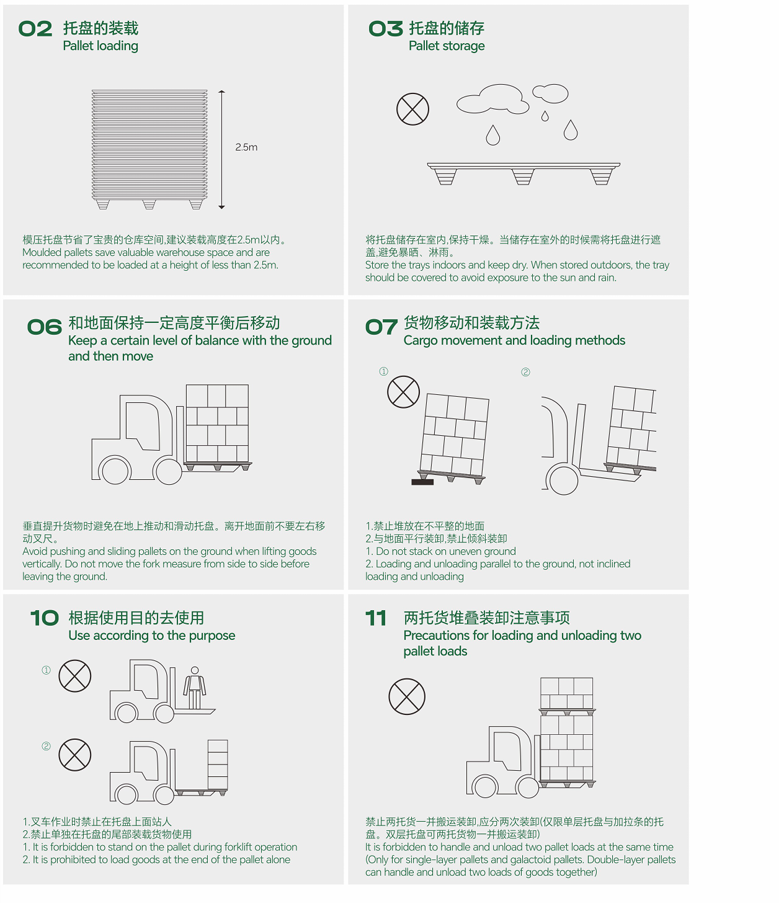 02 托盘的装载
Pallet loading

2.5m

模压托盘节省了宝贵的仓库空间,建议装载高度在2.5m以内。
Moulded pallets save valuable warehouse space and are recommended to be loaded at a height of less than 2.5m.

03 托盘的储存
Pallet storage

将托盘储存在室内,保持干燥。当储存在室外的时候需将托盘进行遮盖,避免暴晒、淋雨。
Store the trays indoors and keep dry. When stored outdoors, the tray should be covered to avoid exposure to the sun and rain.

06 和地面保持一定高度平衡后移动
Keep a certain level of balance with the ground and then move

垂直提升货物时避免在地上推动和滑动托盘。离开地面前不要左右移动叉尺。
Avoid pushing and sliding pallets on the ground when lifting goods vertically. Do not move the fork measure from side to side before leaving the ground.

07 货物移动和装载方法
Cargo movement and loading methods

①

②

1.禁止堆放在不平整的地面
2.与地面平行装卸,禁止倾斜装卸
1. Do not stack on uneven ground
2. Loading and unloading parallel to the ground, not inclined loading and unloading

10 根据使用目的去使用
Use according to the purpose

①

②

1.叉车作业时禁止在托盘上面站人
2.禁止单独在托盘的尾部装载货物使用
1. It is forbidden to stand on the pallet during forklift operation
2. It is prohibited to load goods at the end of the pallet alone

11 两托货堆叠装卸注意事项
Precautions for loading and unloading two pallet loads

禁止两托货一并搬运装卸,应分两次装卸(仅限单层托盘与加拉条的托盘。双层托盘可两托货物一并搬运装卸)
It is forbidden to handle and unload two pallet loads at the same time (Only for single-layer pallets and galactoid pallets. Double-layer pallets can handle and unload two loads of goods together)